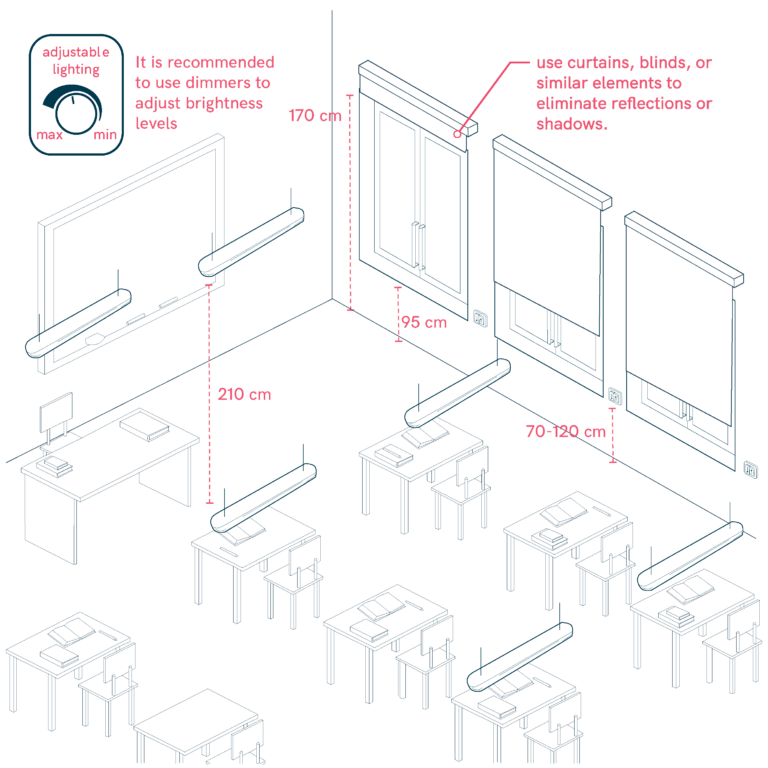 adjustable lighting

max min

It is recommended to use dimmers to adjust brightness levels

use curtains, blinds, or similar elements to eliminate reflections or shadows.

170 cm

95 cm

210 cm

70-120 cm