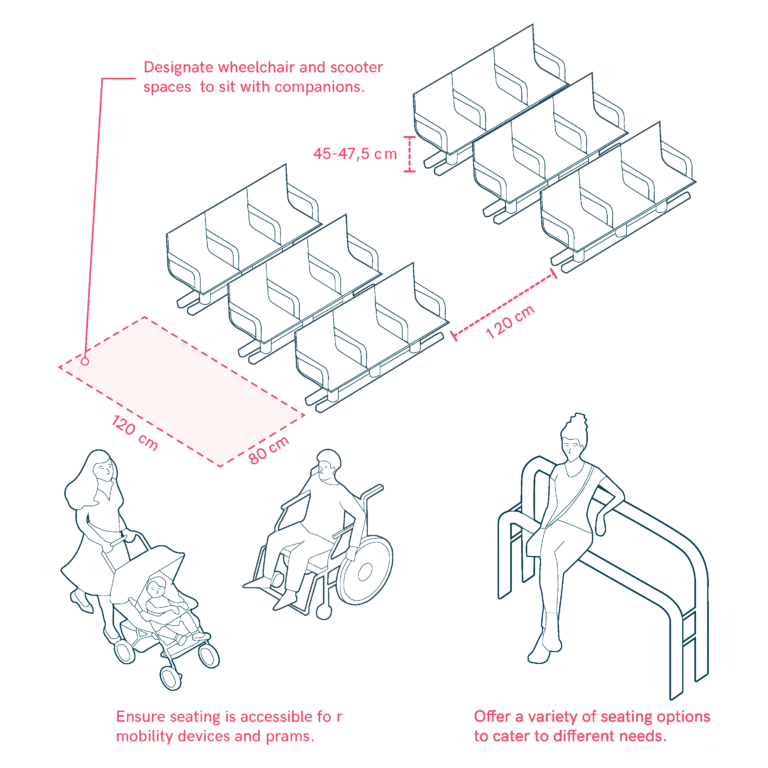 Designate wheelchair and scooter spaces to sit with companions.

45-47,5 cm

120 cm

120 cm

80 cm

Ensure seating is accessible fo r mobility devices and prams.

Offer a variety of seating options to cater to different needs.