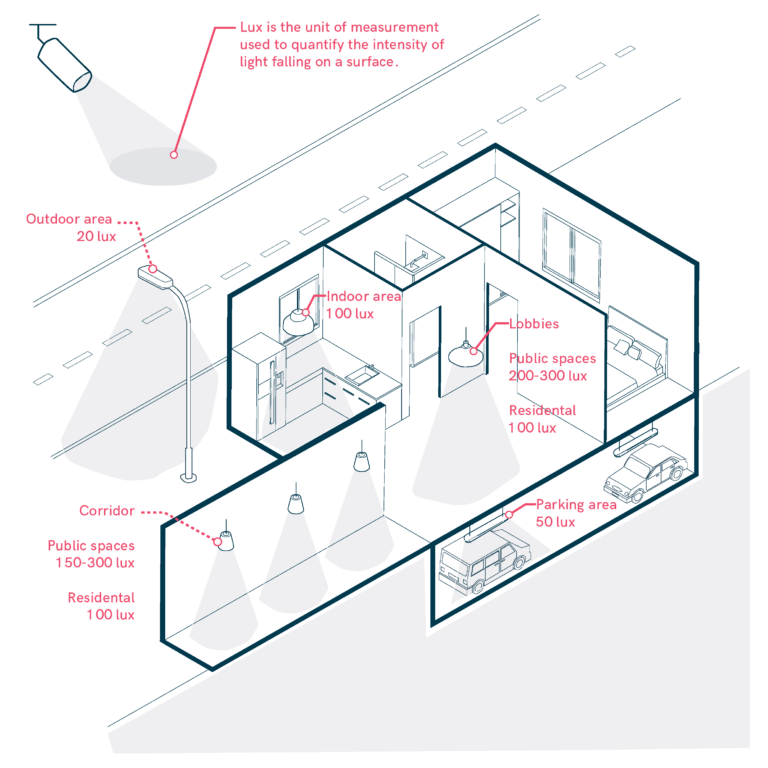 Lux is the unit of measurement used to quantify the intensity of light falling on a surface.

Outdoor area
20 lux

Indoor area
100 lux

Lobbies

Public spaces
200-300 lux

Residental
100 lux

Corridor

Public spaces
150-300 lux

Residental
100 lux

Parking area
50 lux